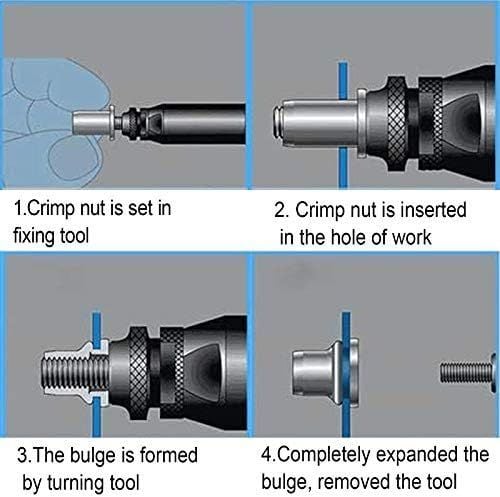 1.Crimp nut is set in fixing tool

2. Crimp nut is inserted in the hole of work

3.The bulge is formed by turning tool

4.Completely expanded the bulge, removed the tool